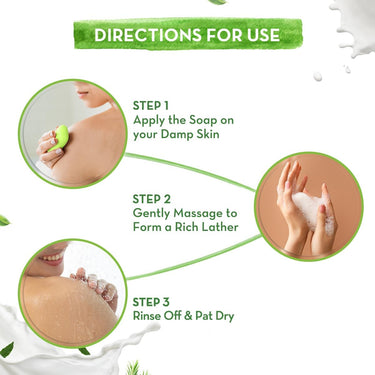 DIRECTIONS FOR USE

STEP 1
Apply the Soap on your Damp Skin

STEP 2
Gently Massage to Form a Rich Lather

STEP 3
Rinse Off & Pat Dry